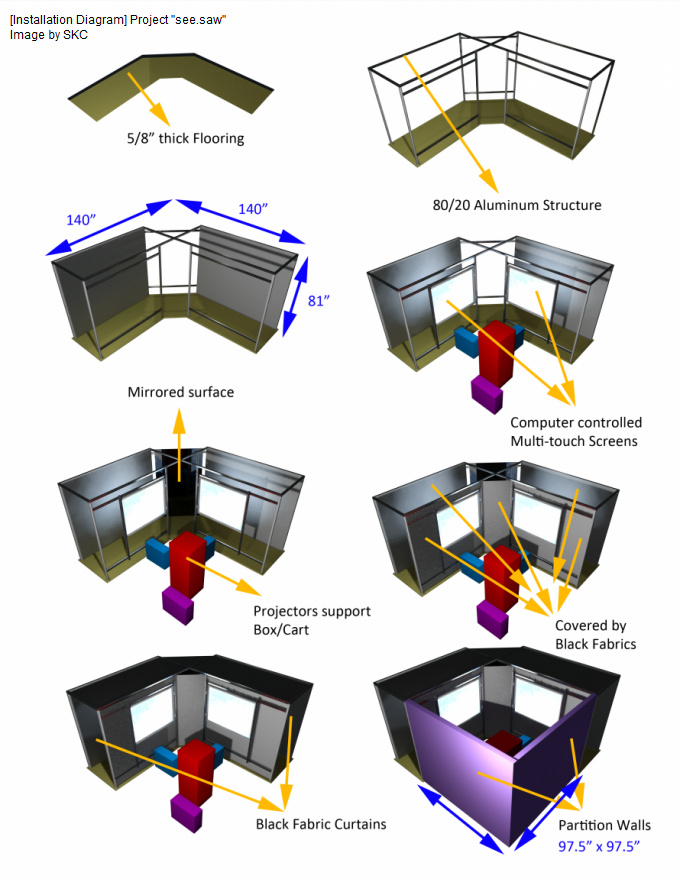 [Installation Diagram] Project "see.saw"
Image by SKC

5/8" thick Flooring

80/20 Aluminum Structure

140"

140"

81"

Mirrored surface

Computer controlled Multi-touch Screens

Projectors support Box/Cart

Covered by Black Fabrics

Black Fabric Curtains

Partition Walls
97.5" x 97.5"