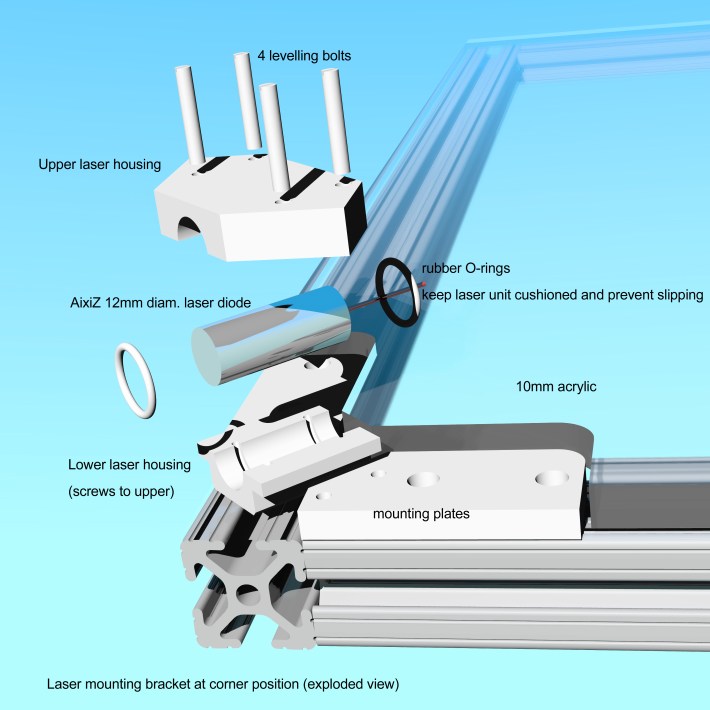 4 levelling bolts

Upper laser housing

rubber O-rings
keep laser unit cushioned and prevent slipping

AixiZ 12mm diam. laser diode

10mm acrylic

Lower laser housing
(screws to upper)

mounting plates

Laser mounting bracket at corner position (exploded view)